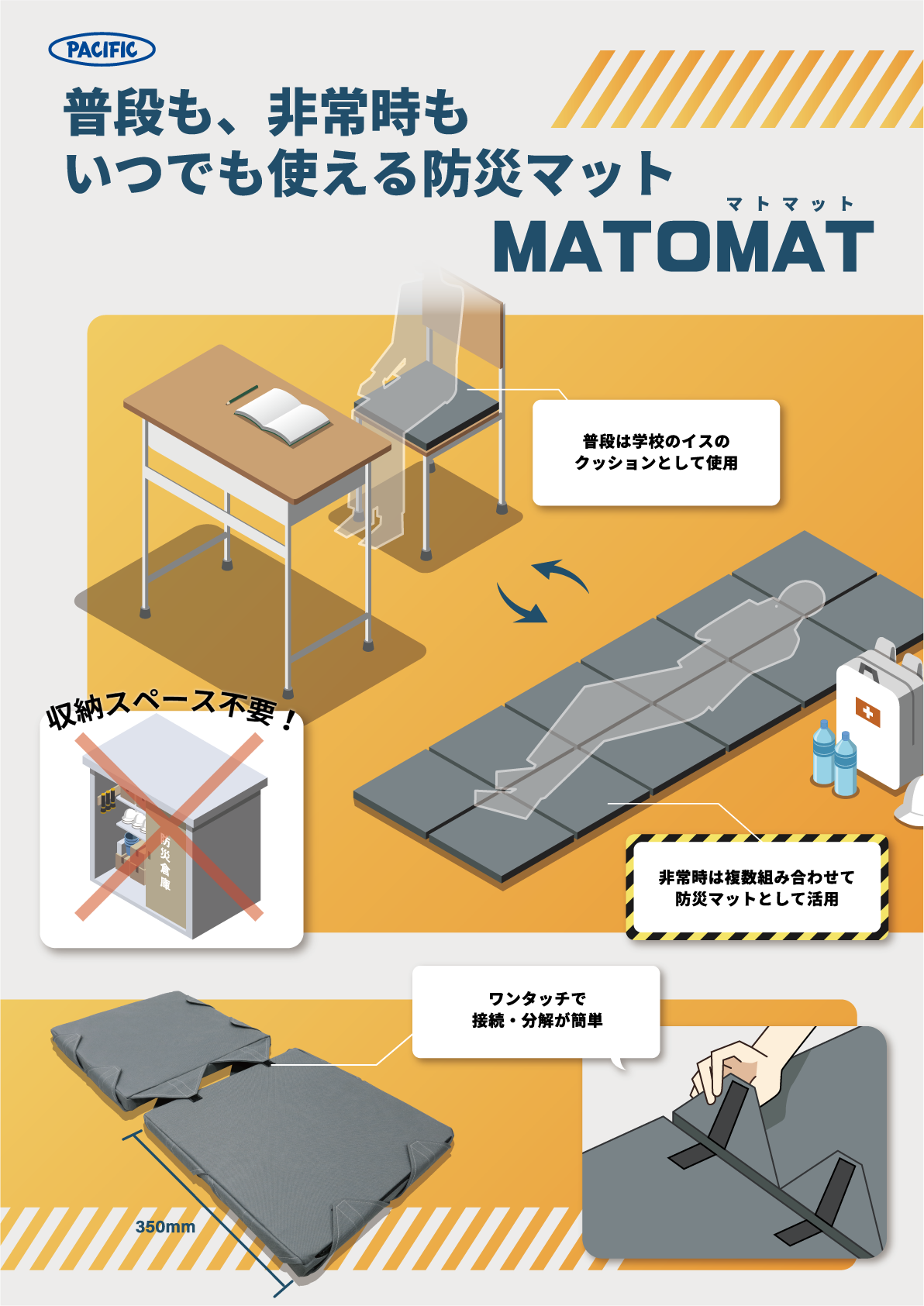 PACIFIC

普段も、非常時も
いつでも使える防災マット

マトマット
MATOMAT

普段は学校のイスの
クッションとして使用

収納スペース不要！

防災倉庫

非常時は複数組み合わせて
防災マットとして活用

ワンタッチで
接続・分解が簡単

350mm